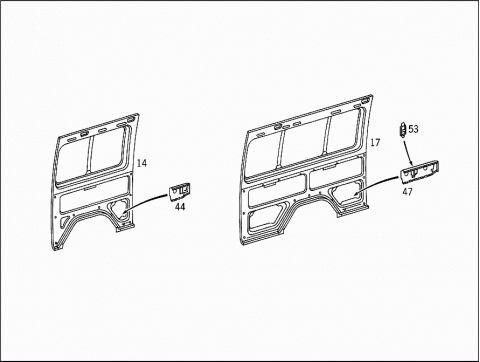 14
44
17
53
47