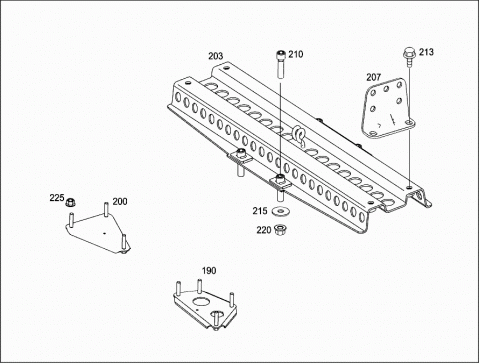 203
210
213
207
225
200
215
220
190