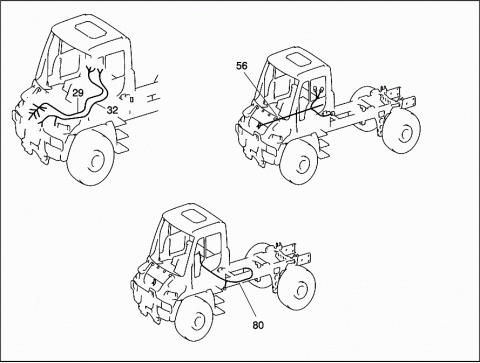 29
32
56
80