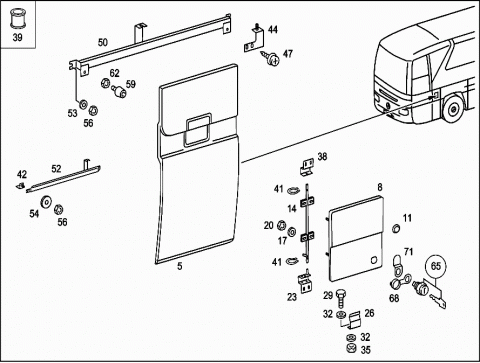 39
50
44
47
62
59
53
56
42
52
54
56
5
38
41
14
20
17
41
23
8
11
71
65
68
29
32
26
32
35