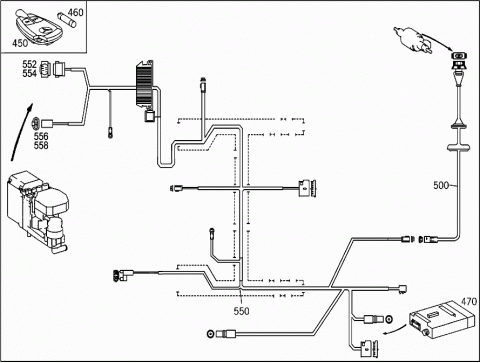 460
450
552
554
556
558
500
550
470