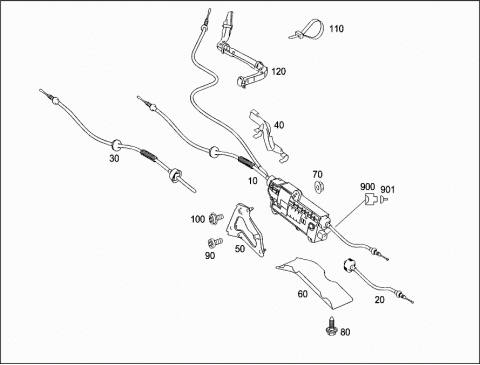 110
120
40
30
10
70
900
901
100
90
50
60
20
80