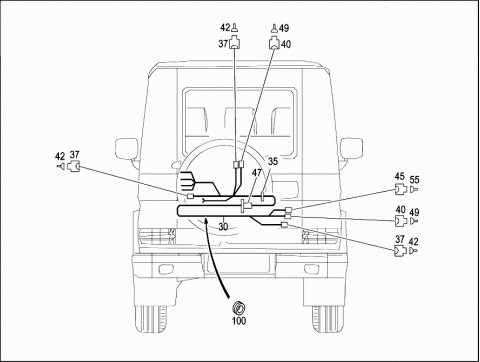 42
37
49
40
42
37
35
47
45
55
40
49
30
37
42
100