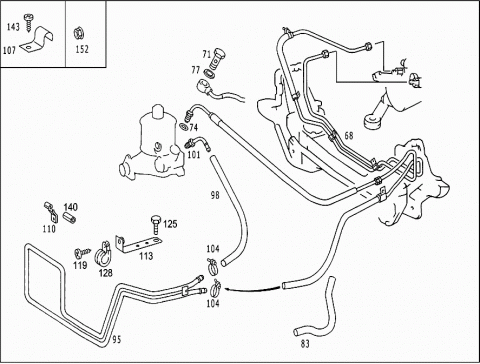 143
107
152
71
77
74
101
68
98
140
110
125
113
119
128
104
104
95
83