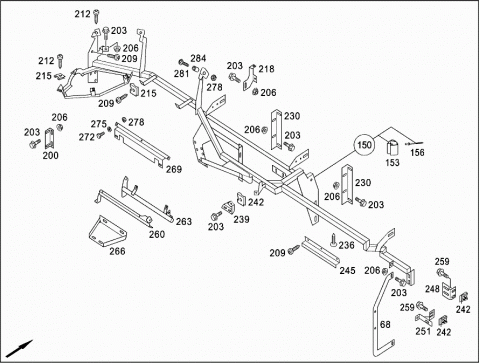 212
203
206
209
212
215
215
209
284
281
278
203
218
206
206
203
200
275
278
272
269
230
206
203
150
153
156
230
206
203
242
239
203
263
260
266
236
209
245
206
203
259
248
242
259
251
242
68