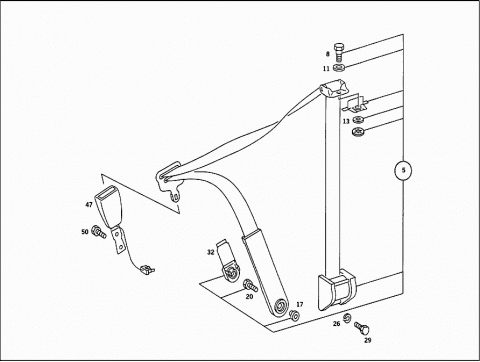 8
11
13
5
47
50
32
20
17
26
29