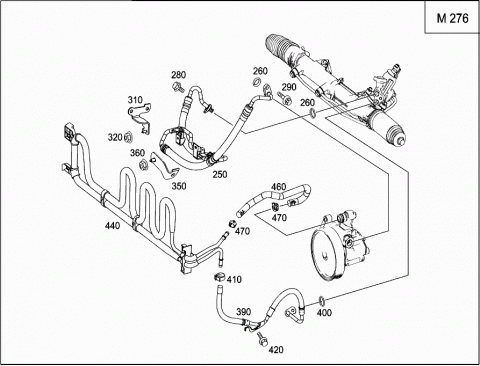 M 276

280
260
290
260
310
320
360
250
350
460
470
440
470
410
390
400
420