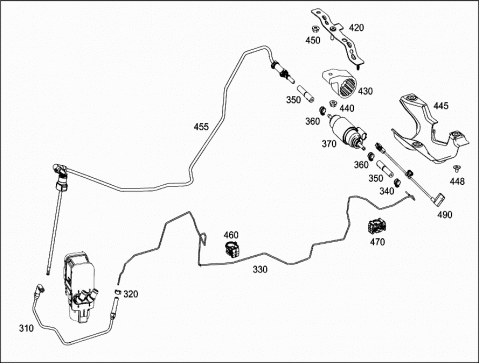 420
450
430
350
440
445
360
455
370
360
350
448
340
490
460
470
330
320
310