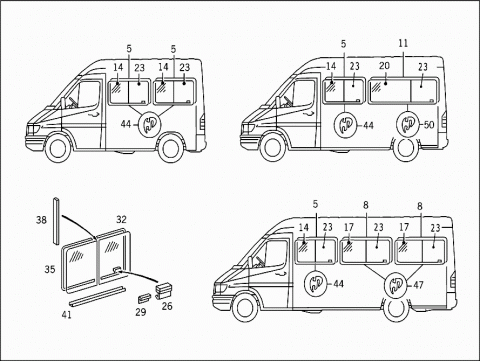 5
5
14
23
14
23
44
5
11
14
23
20
23
44
50
38
32
35
41
29
26
5
8
8
14
23
17
23
17
23
44
47