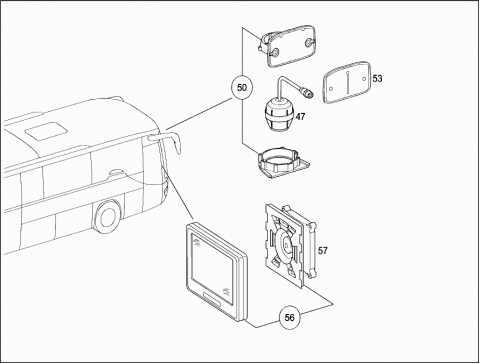 50
53
47
57
56