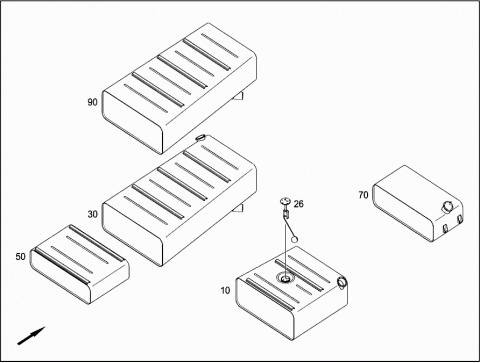 90

30

26

70

50

10