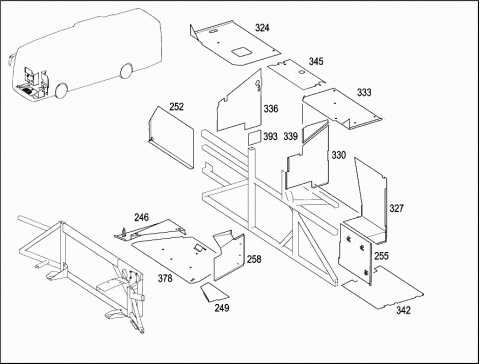 324
345
333
252
336
393
339
330
327
246
258
255
378
249
342