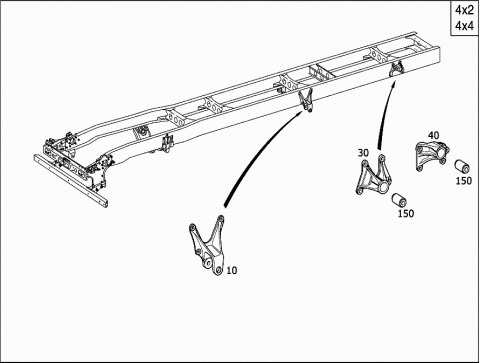 4x2
4x4

40
30
150
150
10