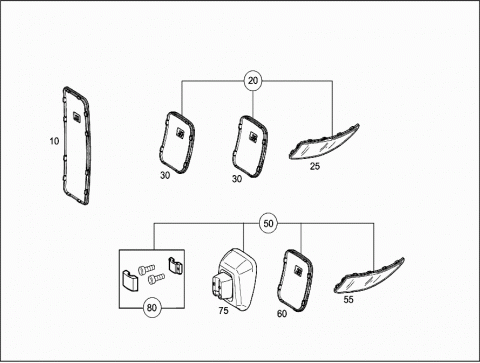 20
10
30
30
25
50
80
75
60
55