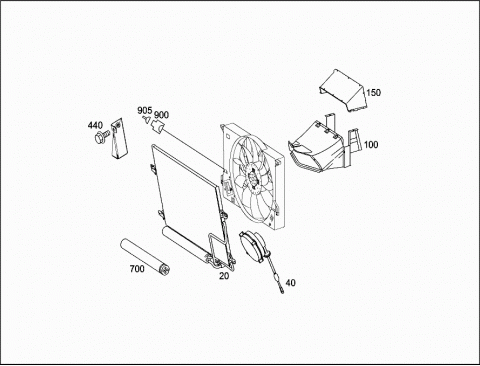 150
905
900
440
100
700
20
40