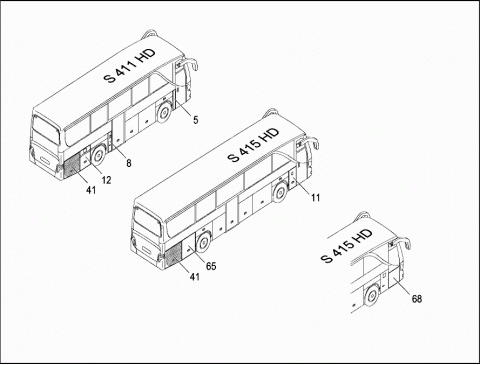 S 411 HD
5
8
12
41

S 415 HD
11
65
41

S 415 HD
68