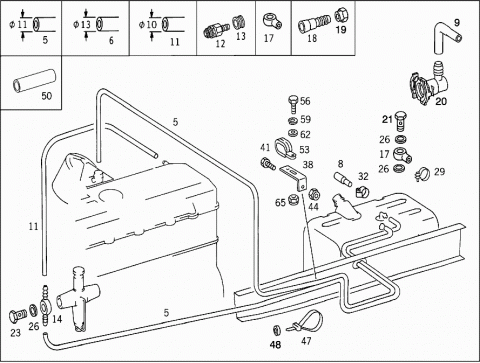 $\phi$ 11
5
$\phi$ 13
6
$\phi$ 10
11
12
13
17
18
19
9
50
20
5
56
59
62
41
53
38
21
26
17
26
29
8
32
65
44
11
5
23
26
14
48
47