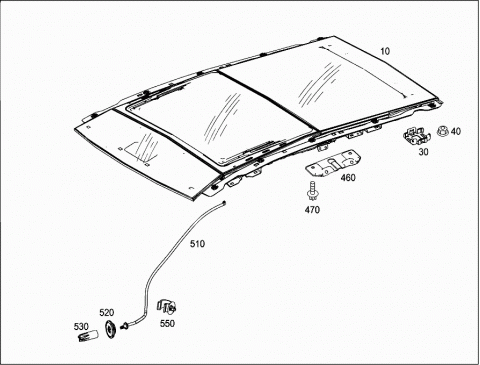 10
40
30
460
470
510
520
530
550