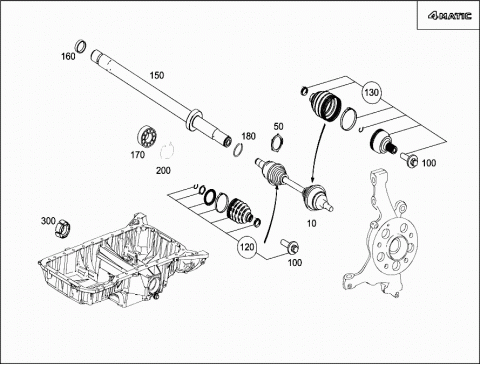 4MATIC

160

150

130

50

180

170

200

100

300

10

120

100