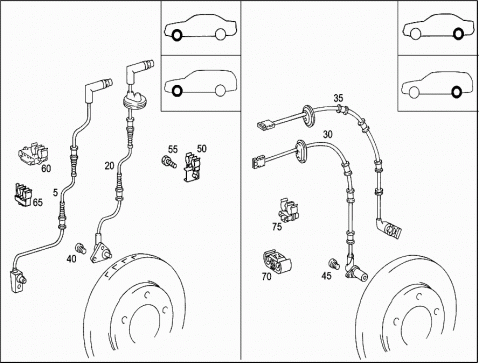 60
65
5
20
55
50
40
35
30
75
70
45