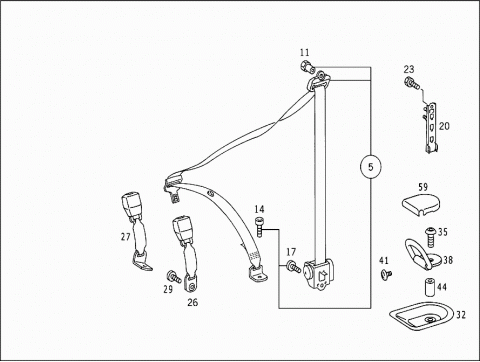 11
23
20
5
59
14
35
27
17
38
41
44
29
26
32