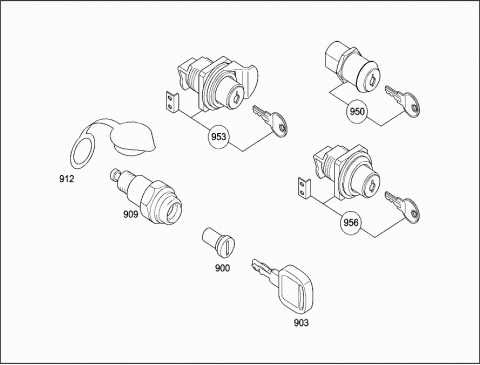 953
950
912
909
956
900
903