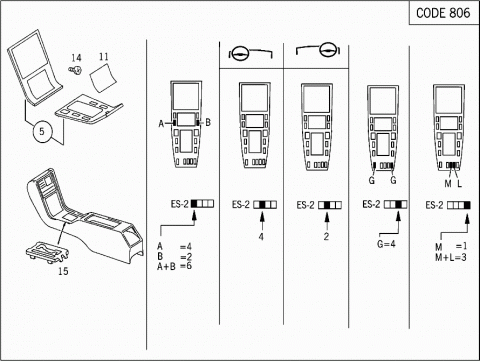 CODE 806

14
11
5
15

A
B

ES-2

A =4
B =2
A+B =6

ES-2
4

ES-2
2

G
G
ES-2
G=4

M
L
ES-2
M =1
M+L=3