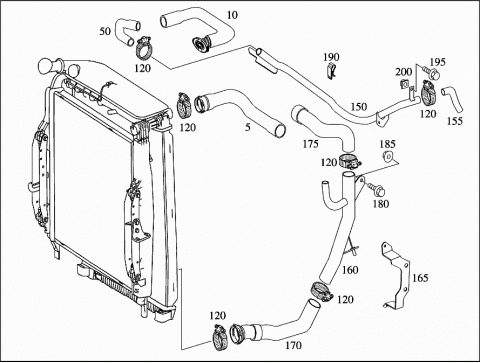 10
50
120
190
195
200
150
120
155
120
5
175
185
120
180
160
165
120
120
170