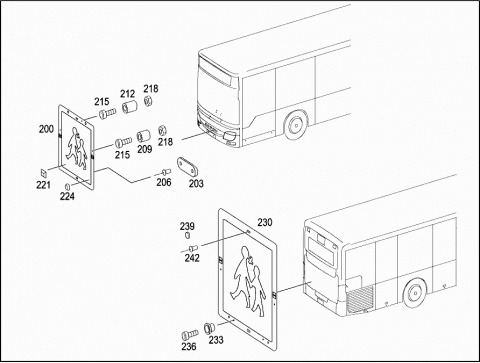 215
212
218
200
215
209
218
221
224
206
203
239
230
242
236
233