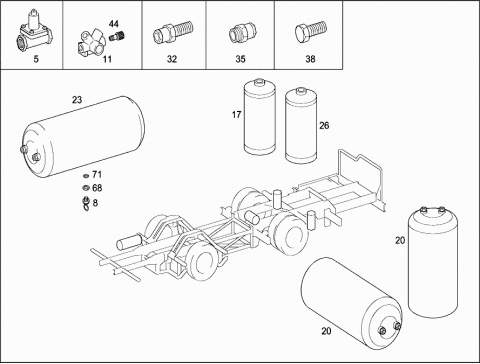 5
44
11
32
35
38
23
17
26
71
68
8
20
20