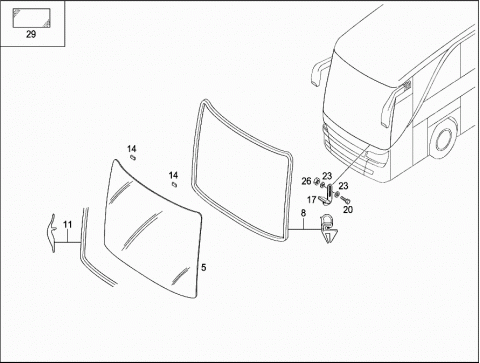 29

14

14

26
23
23
17
20
8
11
5