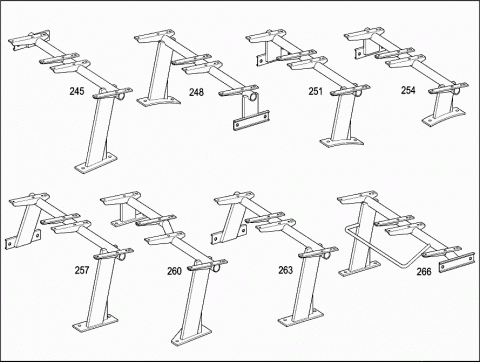 245
248
251
254
257
260
263
266