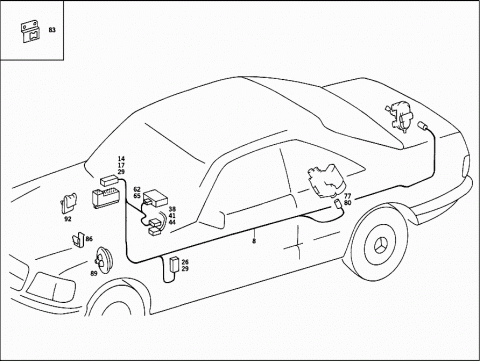 83

14
17
29

62
65

38
41
44

92

86

89

26
29

8

77
80