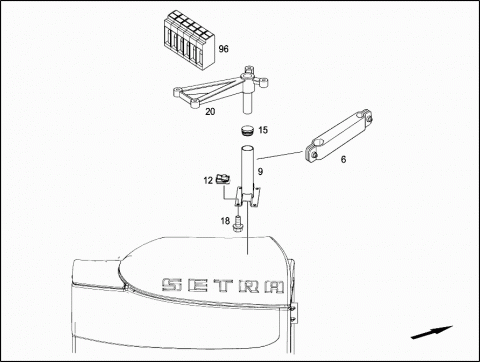 96

20

15

6

9

12

18

SETRA