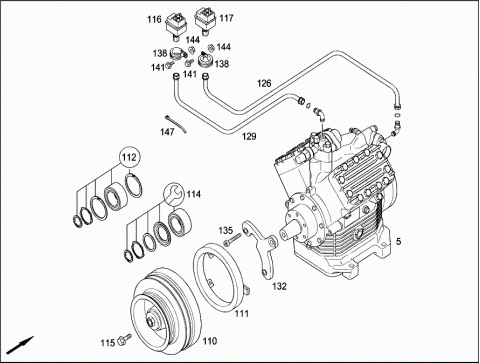 116
117
144
138
144
141
141
138
126
147
129
112
114
135
5
132
111
115
110