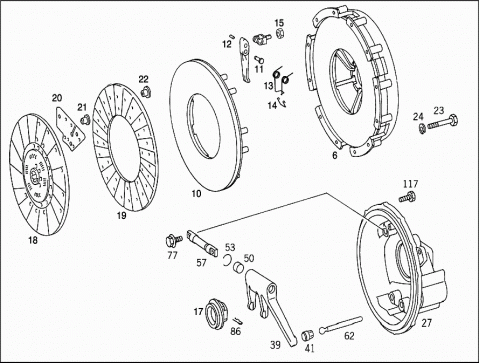 15
12
11
13
14
22
20
21
24
23
6
10
19
18
117
77
57
53
50
17
86
39
41
62
27