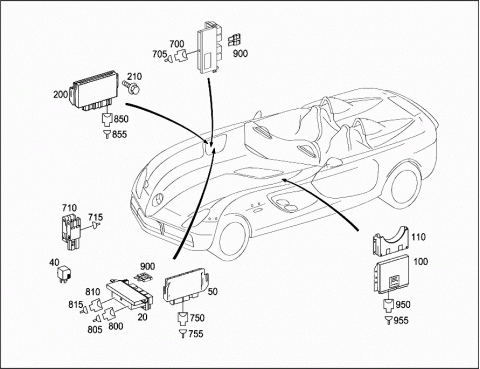 700
705
900
210
200
850
855
710
715
40
900
810
815
805
800
20
50
750
755
110
100
950
955