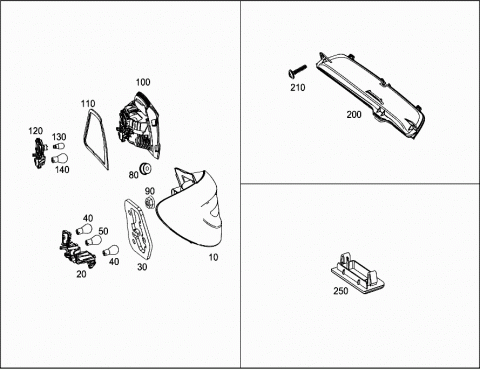 100
110
120
130
140
80
90
40
50
40
20
30
10
210
200
250