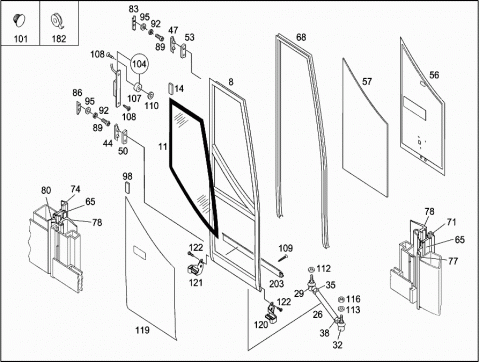 101
182
83
95
92
89
47
53
68
108
104
107
110
108
14
8
57
56
86
95
92
89
44
50
11
98
80
74
65
78
78
71
65
77
122
121
109
203
112
35
29
116
113
26
122
120
38
32
119