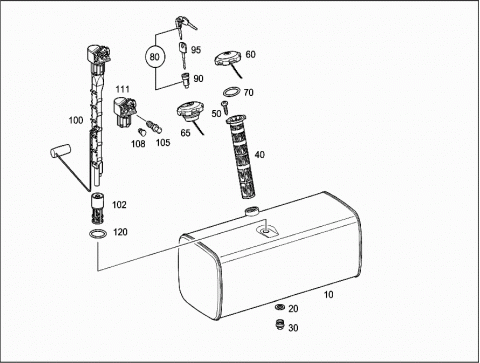 80
95
60
90
70
111
50
100
65
108
105
40
102
120
10
20
30