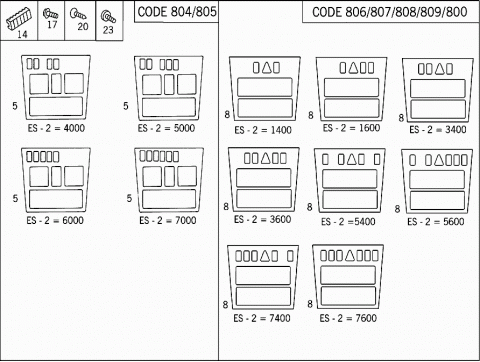 14
17
20
23

CODE 804/805

5
ES - 2 = 4000

5
ES - 2 = 5000

5
ES - 2 = 6000

5
ES - 2 = 7000

CODE 806/807/808/809/800

8
ES - 2 = 1400

8
ES - 2 = 1600

8
ES - 2 = 3400

8
ES - 2 = 3600

8
ES - 2 =5400

8
ES - 2 = 5600

8
ES - 2 = 7400

8
ES - 2 = 7600