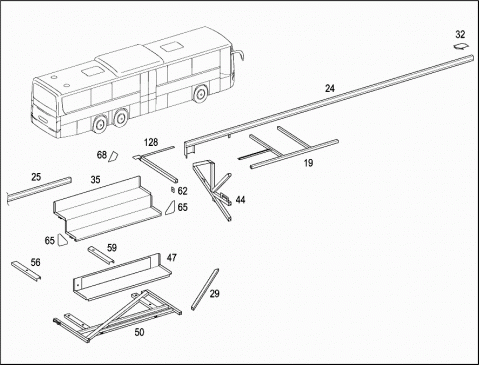 32
24
128
68
19
25
35
62
65
44
65
59
56
47
29
50