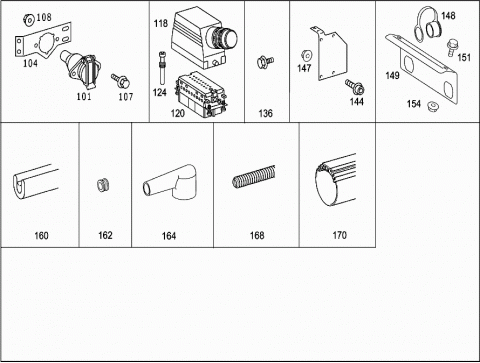 108
104
101
107

118
124
120

136

147
144

148
151
149
154

160

162

164

168

170