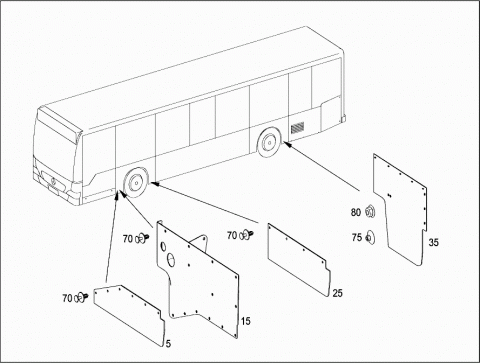 80
75
35
70
70
25
70
15
5