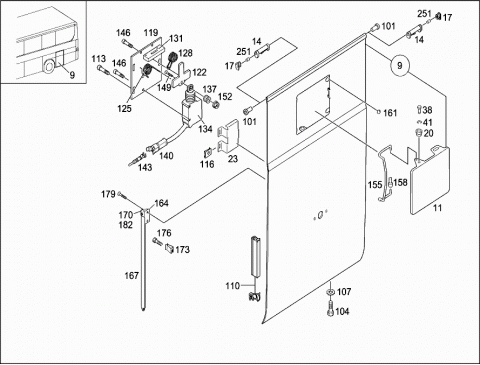 9

146
119
131
128
113
146
122
149
125
137
152
134
140
143
116
23
14
251
17
101
101
251
17
14
9
161
38
41
20
155
158
11
179
164
170
182
176
173
167
110
107
104