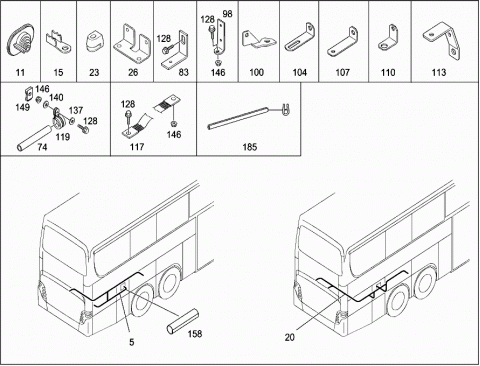 11
15
23
26
128
83
128 98
146
100
104
107
110
113

146
149 140
137
128
119
74

128
146
117

185

5
158

20