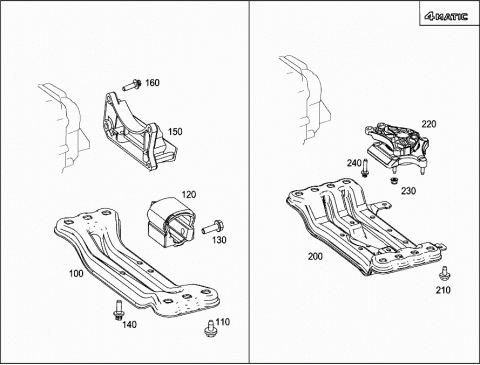 4MATIC

160
150
120
130
100
140
110

220
240
230
200
210