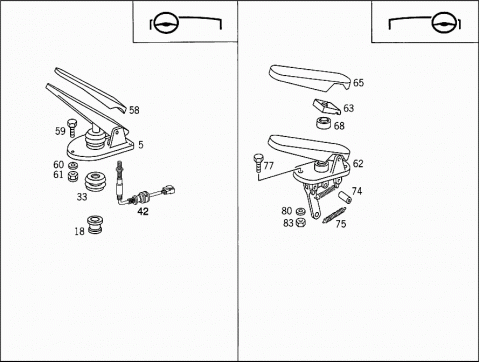 58
59
5
60
61
33
42
18

65
63
68
77
62
74
80
83
75