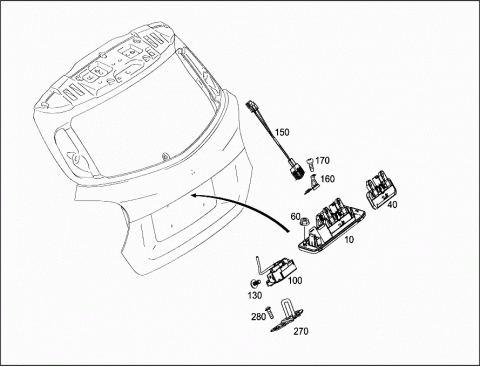 150
170
160
40
60
10
100
130
280
270