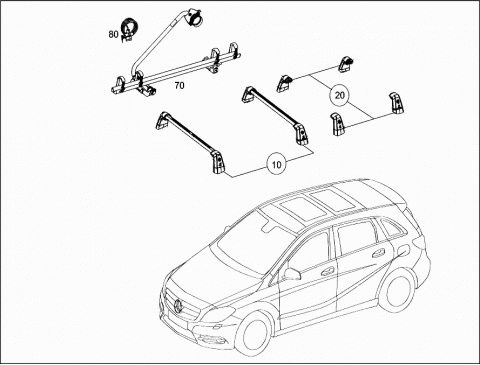 80
70
20
10